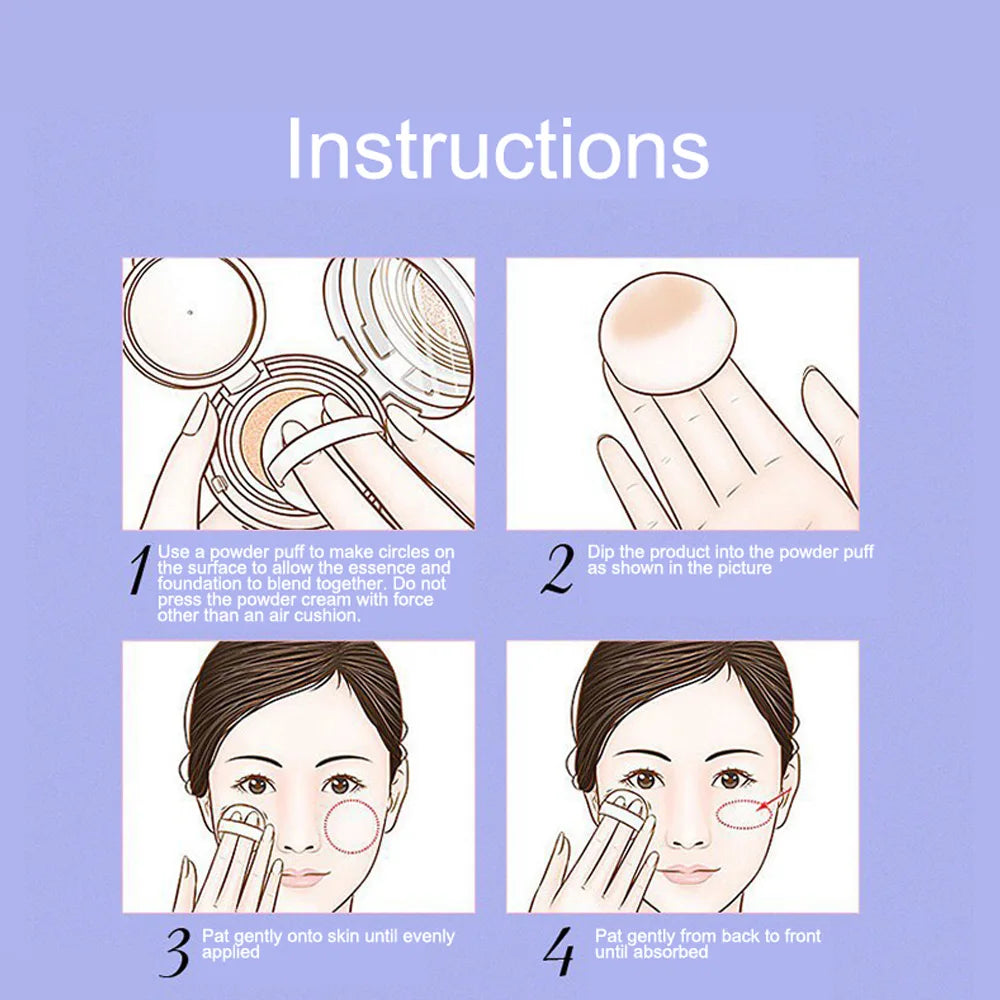 Instructions

1 Use a powder puff to make circles on the surface to allow the essence and foundation to blend together. Do not press the powder cream with force other than an air cushion.

2 Dip the product into the powder puff as shown in the picture

3 Pat gently onto skin until evenly applied

4 Pat gently from back to front until absorbed