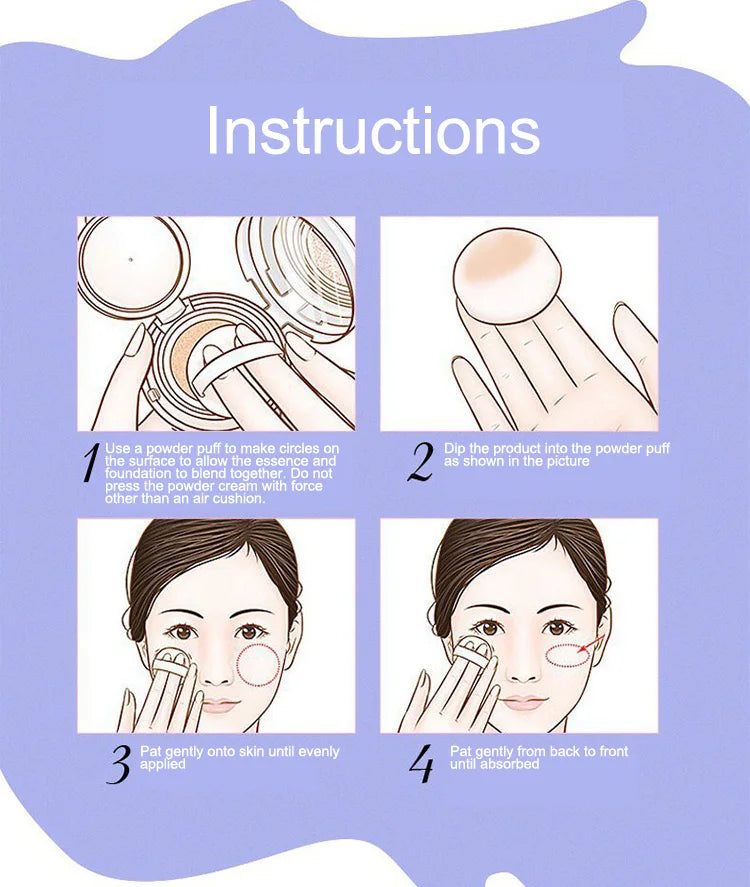 Instructions

1 Use a powder puff to make circles on the surface to allow the essence and foundation to blend together. Do not press the powder cream with force other than an air cushion.

2 Dip the product into the powder puff as shown in the picture

3 Pat gently onto skin until evenly applied

4 Pat gently from back to front until absorbed